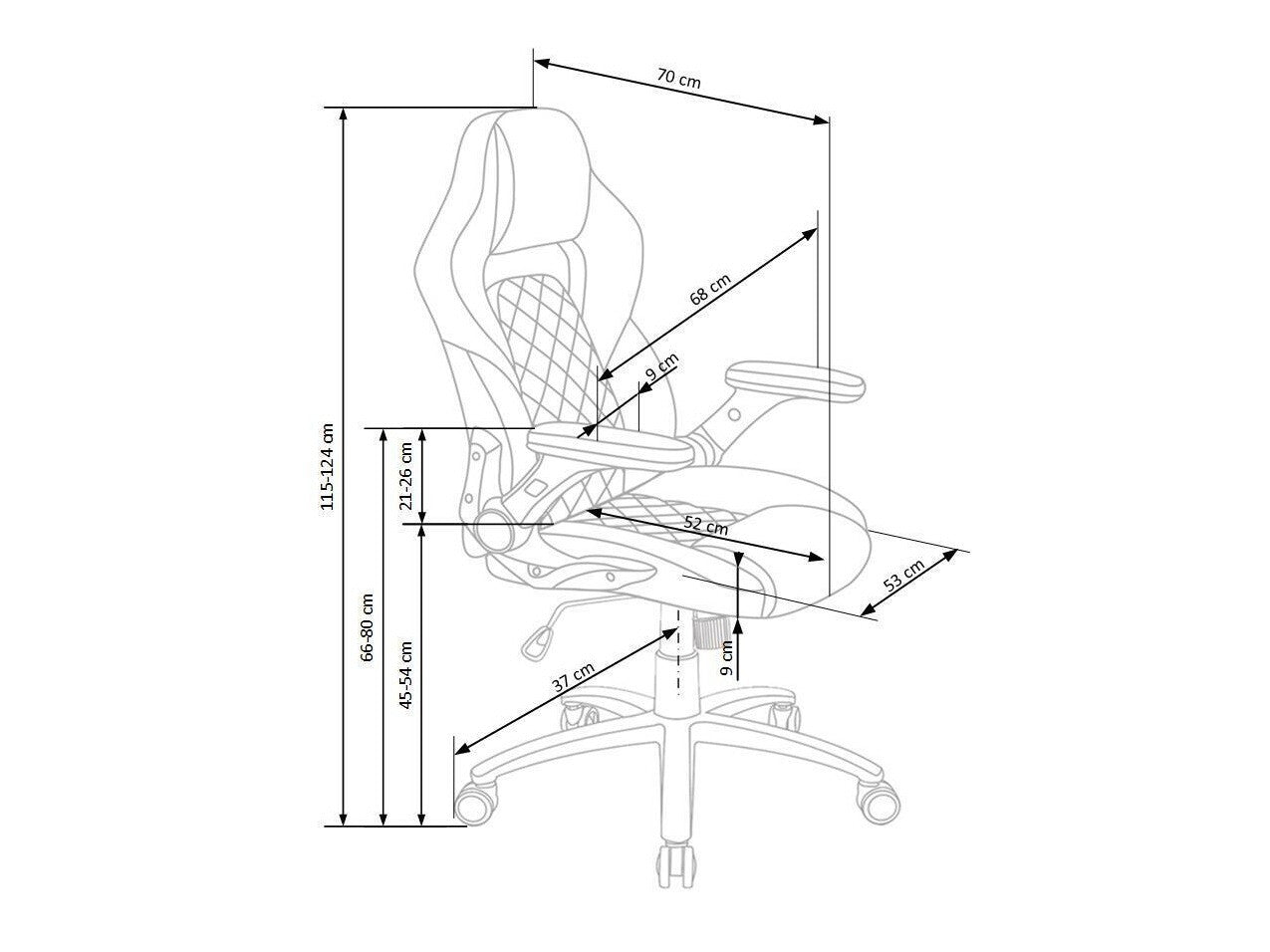 70 cm
68 cm
9 cm
115-124 cm
21-26 cm
52 cm
53 cm
66-80 cm
45-54 cm
37 cm
9 cm